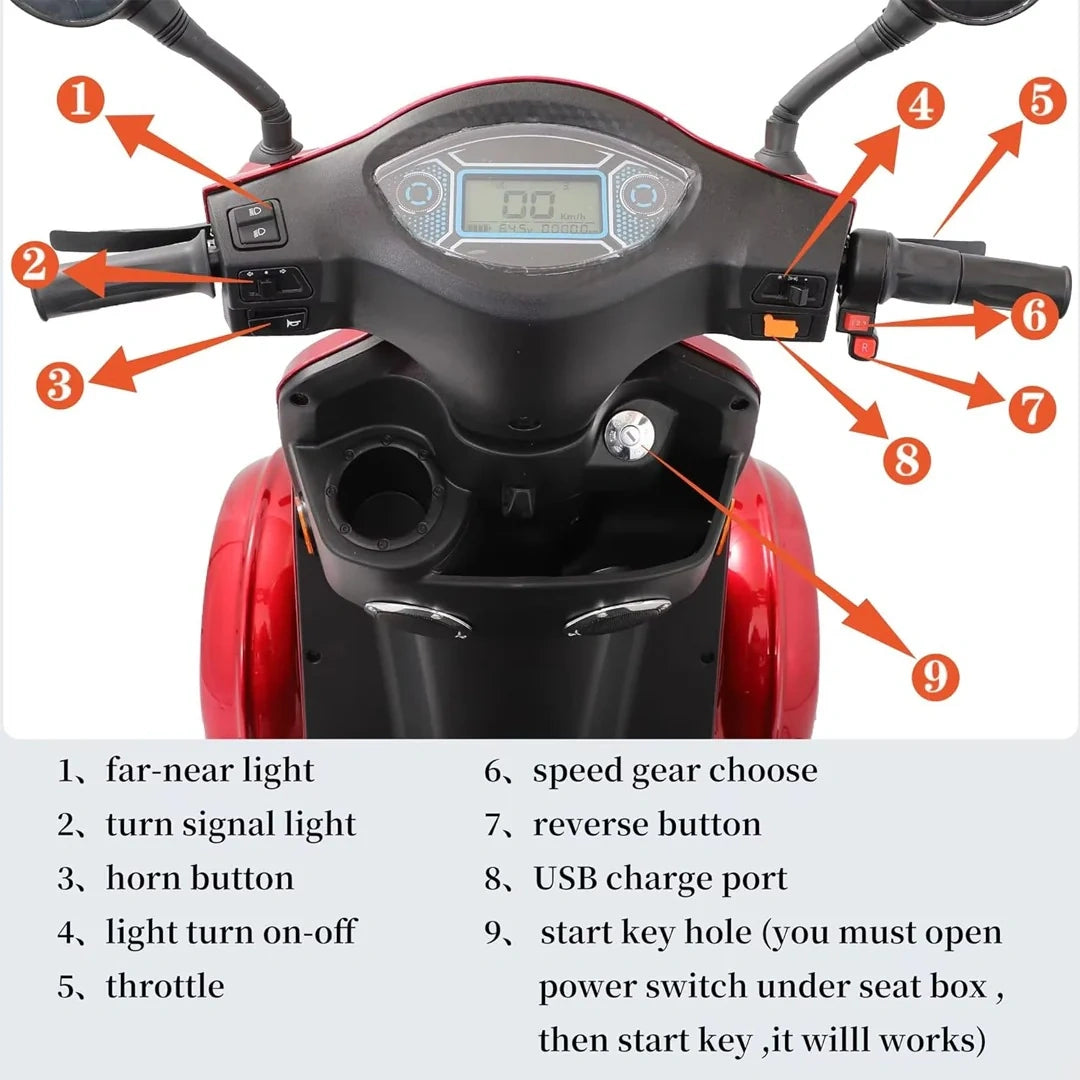 1
2
3
4
5
6
7
8
9

00 Km/h
64.5V 00000

R

1、far-near light
2、turn signal light
3、horn button
4、light turn on-off
5、throttle

6、speed gear choose
7、reverse button
8、USB charge port
9、 start key hole (you must open power switch under seat box , then start key ,it willl works)