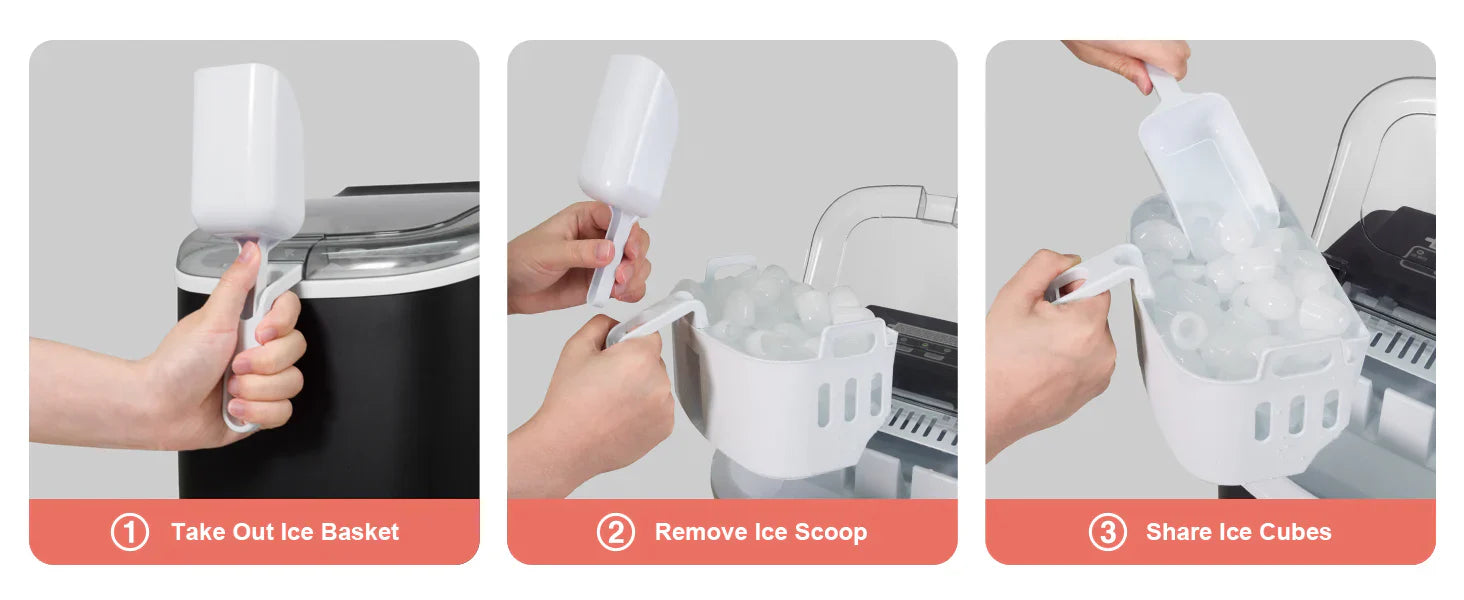 ① Take Out Ice Basket

② Remove Ice Scoop

③ Share Ice Cubes