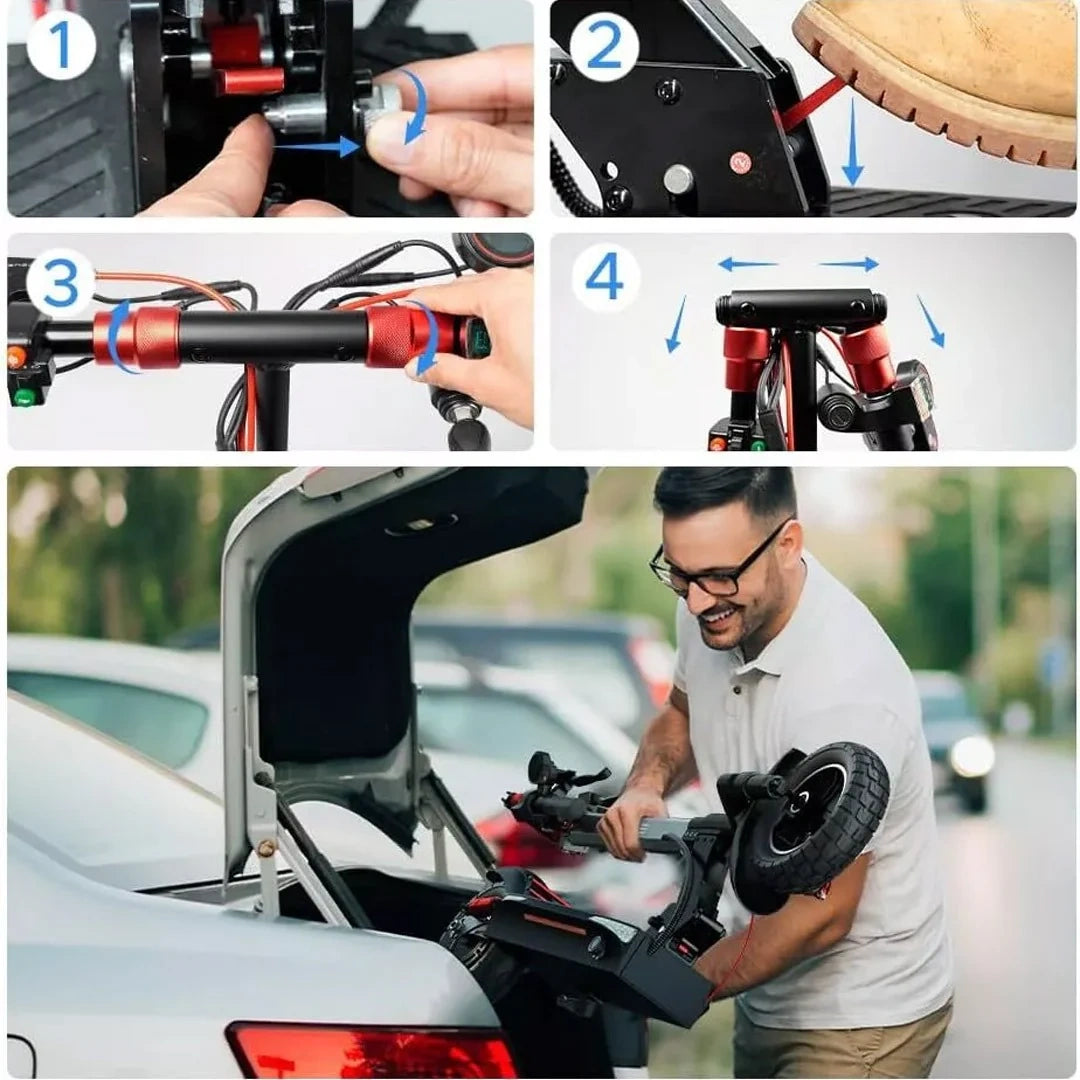 1

2

3

4